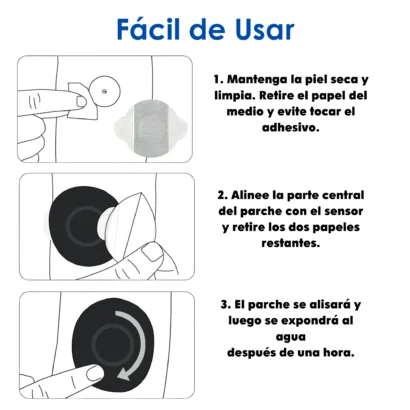 Fácil de Usar

1. Mantenga la piel seca y limpia. Retire el papel del medio y evite tocar el adhesivo.

2. Alinee la parte central del parche con el sensor y retire los dos papeles restantes.

3. El parche se alisará y luego se expondrá al agua
después de una hora.