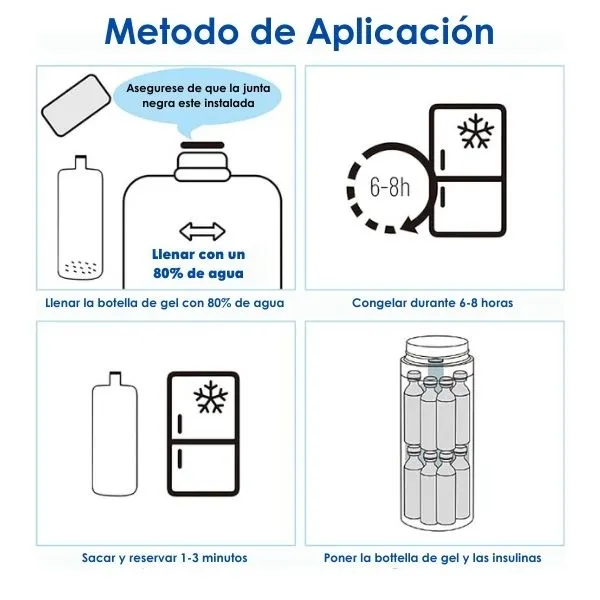 Metodo de Aplicación

Asegurese de que la junta negra este instalada

Llenar con un 80% de agua

Llenar la botella de gel con 80% de agua

6-8h

Congelar durante 6-8 horas

Sacar y reservar 1-3 minutos

Poner la bottella de gel y las insulinas